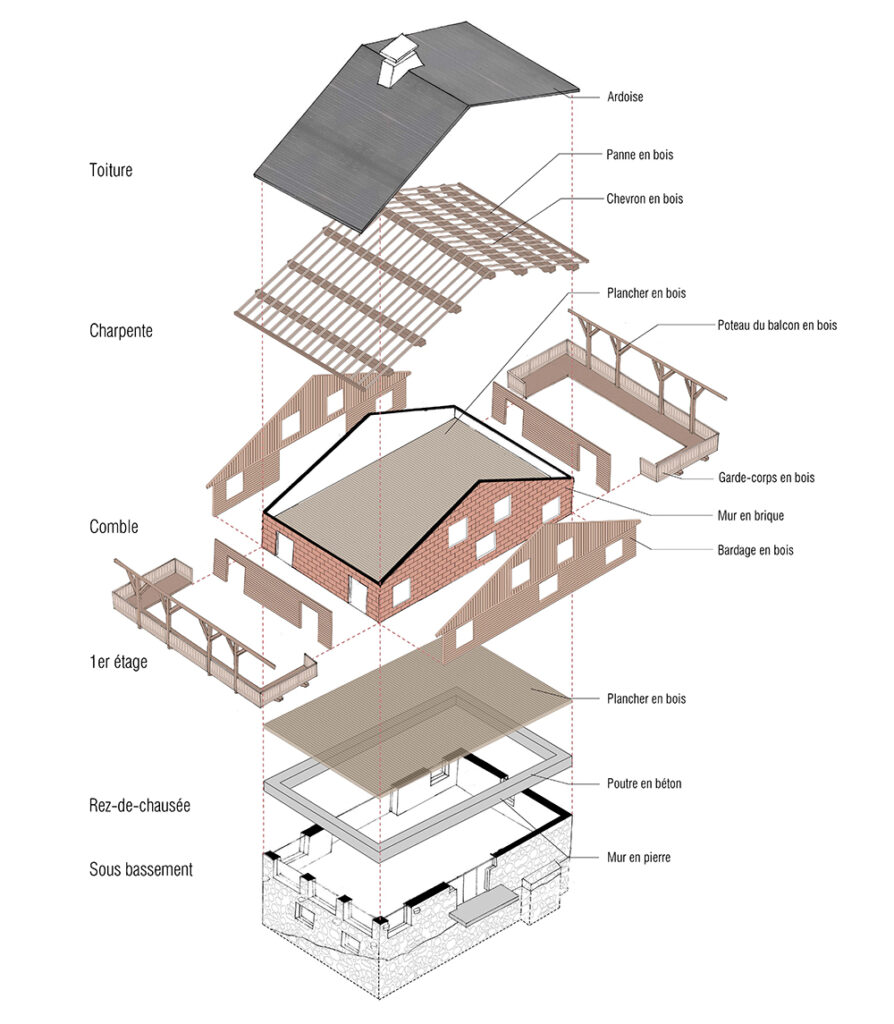 Toiture

Charpente

Comble

1er étage

Rez-de-chausée

Sous bassement

Ardoise

Panne en bois

Chevron en bois

Plancher en bois

Poteau du balcon en bois

Garde-corps en bois

Mur en brique

Bardage en bois

Plancher en bois

Poutre en béton

Mur en pierre