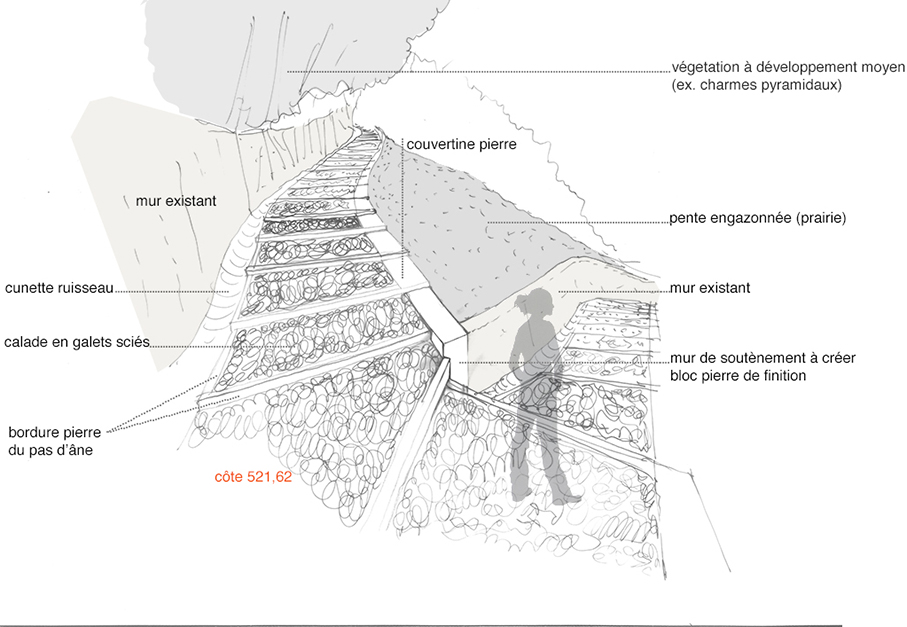 végetation à développement moyen
(ex. charmes pyramidaux)

couvertine pierre

mur existant

pente engazonnée (prairie)

cunette ruisseau

mur existant

calade en galets sciés

mur de soutènement à créer
bloc pierre de finition

bordure pierre
du pas d'âne

côte 521,62